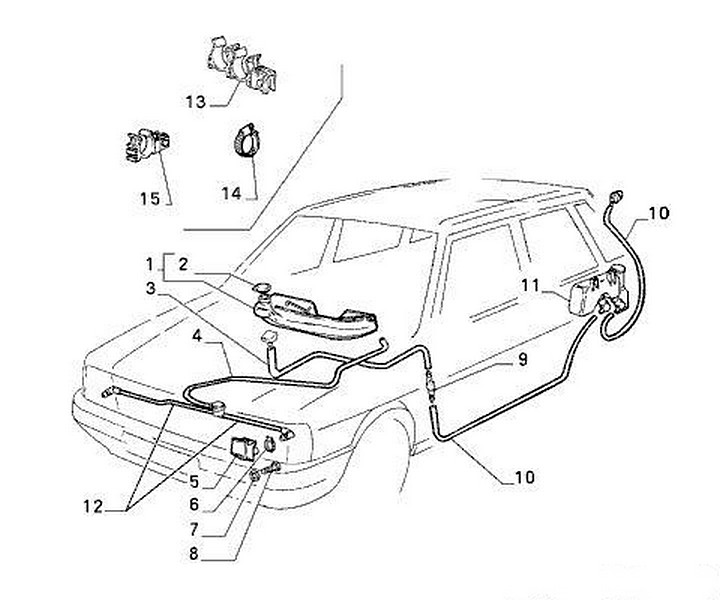 13
15
14
10
1
2
3
11
4
9
5
6
12
7
8
10